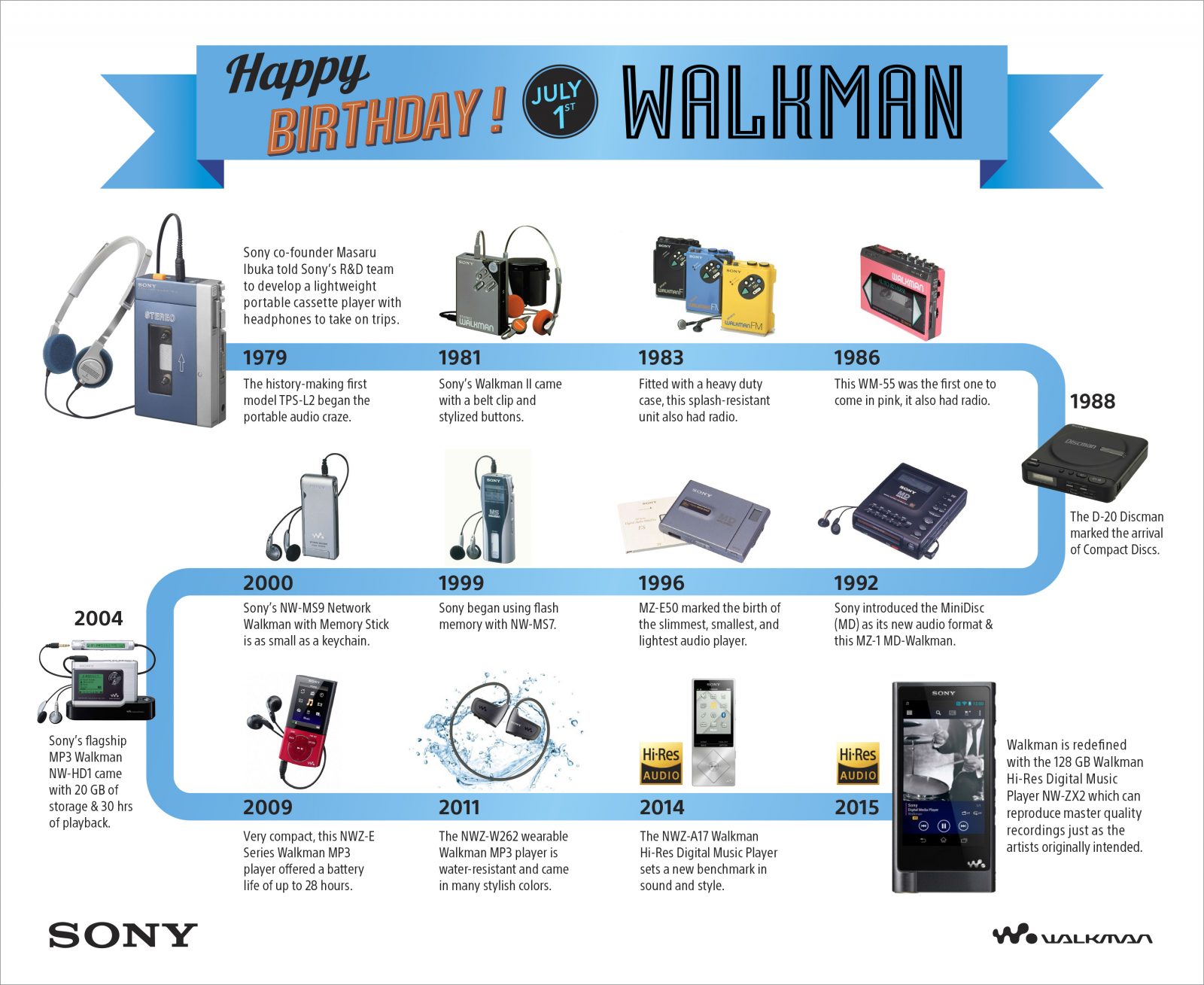 Happy BIRTHDAY ! JULY 1ST WALKMAN

Sony co-founder Masaru Ibuka told Sony's R&D team to develop a lightweight portable cassette player with headphones to take on trips.

1979
The history-making first model TPS-L2 began the portable audio craze.

1981
Sony's Walkman II came with a belt clip and stylized buttons.

1983
Fitted with a heavy duty case, this splash-resistant unit also had radio.

1986
This WM-55 was the first one to come in pink, it also had radio.

1988
The D-20 Discman marked the arrival of Compact Discs.

1992
Sony introduced the MiniDisc (MD) as its new audio format & this MZ-1 MD-Walkman.

1996
MZ-E50 marked the birth of the slimmest, smallest, and lightest audio player.

1999
Sony began using flash memory with NW-MS7.

2000
Sony's NW-MS9 Network Walkman with Memory Stick is as small as a keychain.

2004
Sony's flagship MP3 Walkman NW-HD1 came with 20 GB of storage & 30 hrs of playback.

2009
Very compact, this NWZ-E Series Walkman MP3 player offered a battery life of up to 28 hours.

2011
The NWZ-W262 wearable Walkman MP3 player is water-resistant and came in many stylish colors.

Hi-Res AUDIO
2014
The NWZ-A17 Walkman Hi-Res Digital Music Player sets a new benchmark in sound and style.

Hi-Res AUDIO
2015
Walkman is redefined with the 128 GB Walkman Hi-Res Digital Music Player NW-ZX2 which can reproduce master quality recordings just as the artists originally intended.

SONY

WALKMAN