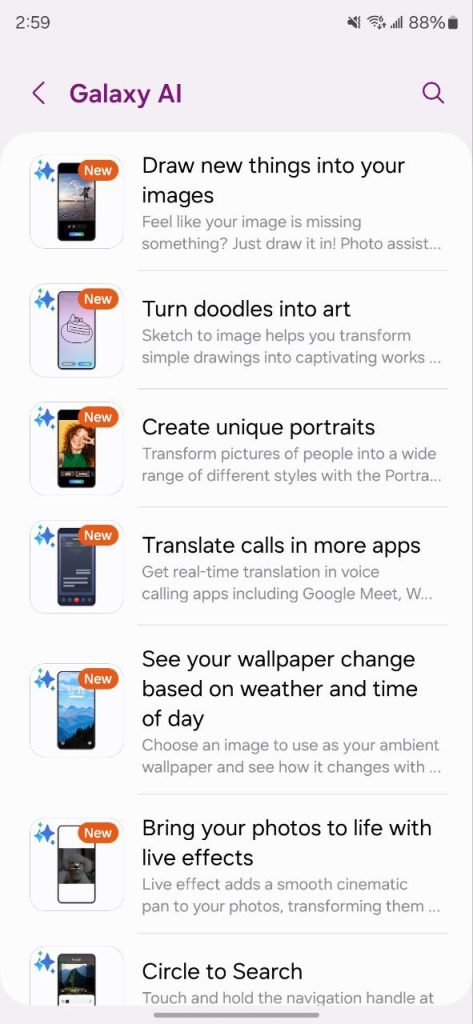 2:59

88%

Galaxy AI

New

Draw new things into your images

Feel like your image is missing something? Just draw it in! Photo assist...

New

Turn doodles into art

Sketch to image helps you transform simple drawings into captivating works ...

New

Create unique portraits

Transform pictures of people into a wide range of different styles with the Portra...

New

Translate calls in more apps

Get real-time translation in voice calling apps including Google Meet, W...

New

See your wallpaper change based on weather and time of day

Choose an image to use as your ambient wallpaper and see how it changes with ...

New

Bring your photos to life with live effects

Live effect adds a smooth cinematic pan to your photos, transforming them ...

Circle to Search

Touch and hold the navigation handle at